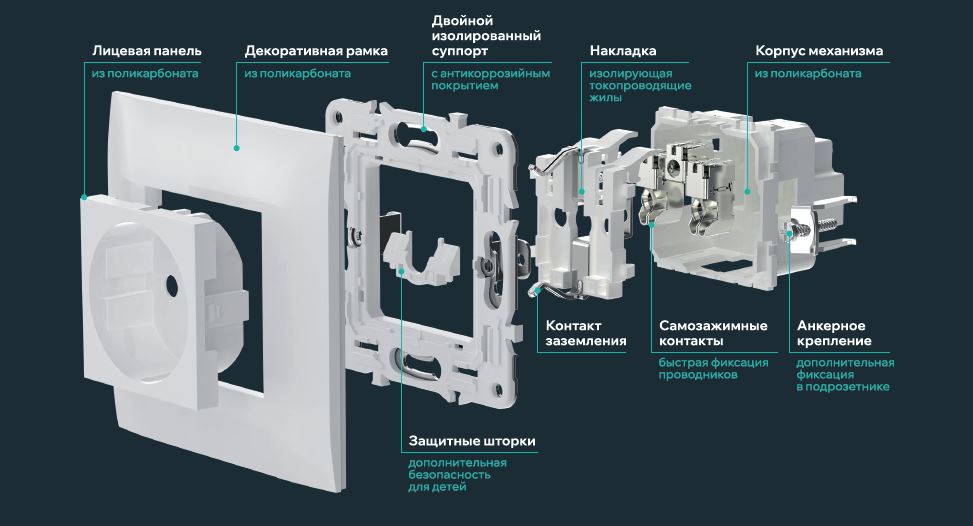 Лицевая панель
из поликарбоната

Декоративная рамка
из поликарбоната

Двойной изолированный суппорт
с антикоррозийным покрытием

Накладка
изолирующая токопроводящие жилы

Корпус механизма
из поликарбоната

Контакт заземления

Самозажимные контакты
быстрая фиксация проводников

Анкерное крепление
дополнительная фиксация в подрозетнике

Защитные шторки
дополнительная безопасность для детей